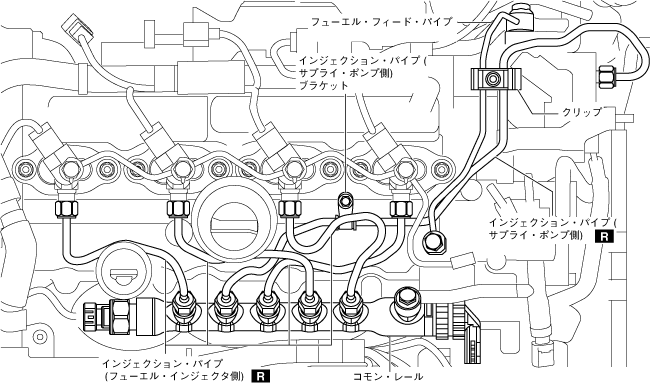 フューエル・フィード・パイプ

インジェクション・パイプ (サプライ・ポンプ側) ブラケット

クリップ

インジェクション・パイプ (サプライ・ポンプ側) R

インジェクション・パイプ (フューエル・インジェクタ側) R

コモン・レール