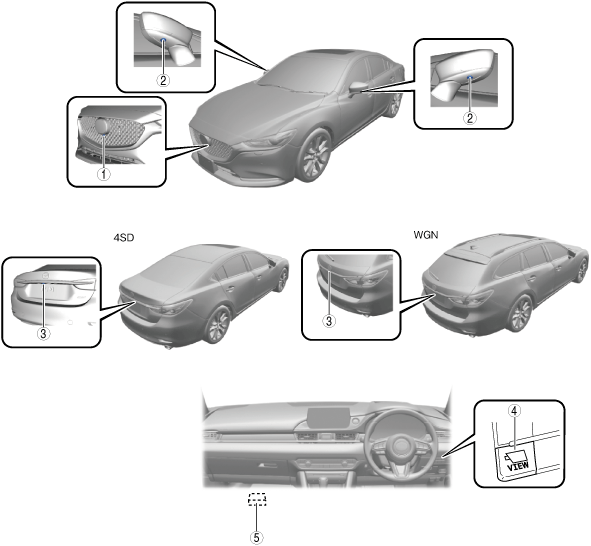 2
2
1
4SD
WGN
3
3
4
VIEW
5