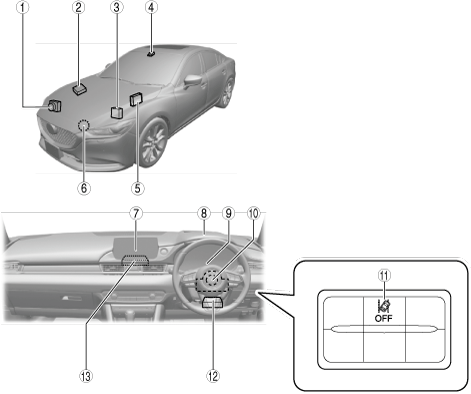 1
2
3
4
6
5
7
8
9
10
11
OFF
13
12