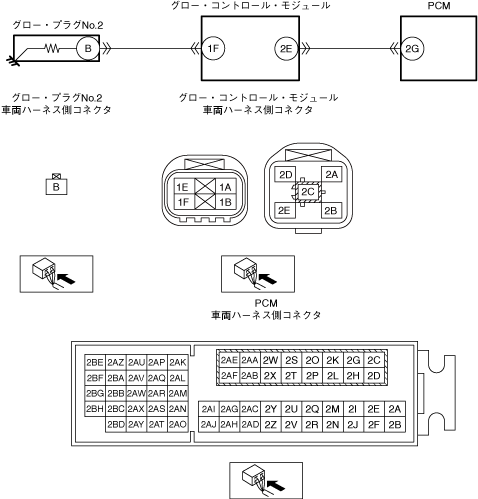 グロー・コントロール・モジュール

PCM

グロー・プラグNo.2

B

1F

2E

2G

グロー・プラグNo.2
車両ハーネス側コネクタ

グロー・コントロール・モジュール
車両ハーネス側コネクタ

B

1E 1A
1F 1B

2D 2A
2C
2E 2B

PCM
車両ハーネス側コネクタ

| 2BE | 2AZ | 2AU | 2AP | 2AK |
|---|---|---|---|---|
| 2BF | 2BA | 2AV | 2AQ | 2AL |
| 2BG | 2BB | 2AW | 2AR | 2AM |
| 2BH | 2BC | 2AX | 2AS | 2AN |
| | 2BD | 2AY | 2AT | 2AO |

| 2AE | 2AA | 2W | 2S | 2O | 2K | 2G | 2C |
|---|---|---|---|---|---|---|---|
| 2AF | 2AB | 2X | 2T | 2P | 2L | 2H | 2D |

| 2AI | 2AG | 2AC | 2Y | 2U | 2Q | 2M | 2I | 2E | 2A |
|---|---|---|---|---|---|---|---|---|---|
| 2AJ | 2AH | 2AD | 2Z | 2V | 2R | 2N | 2J | 2F | 2B |