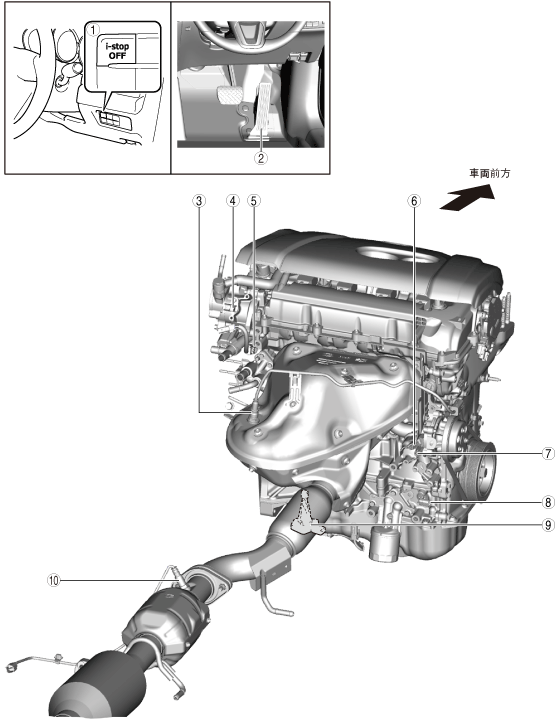 ①
i-stop
OFF

②

車両前方

③ ④ ⑤ ⑥

⑦
⑧
⑨

⑩