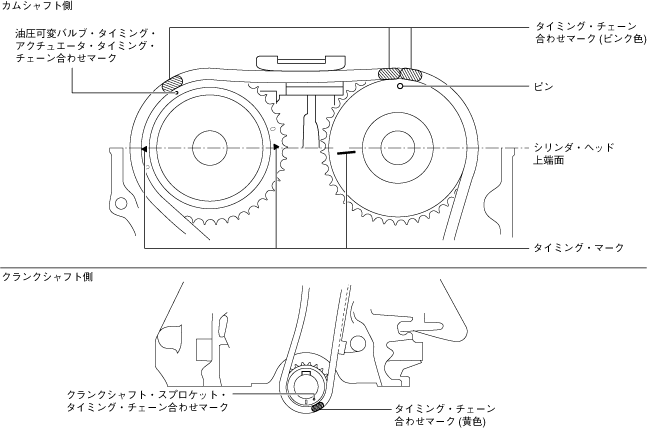 カムシャフト側

油圧可変バルブ・タイミング・アクチュエータ・タイミング・チェーン合わせマーク

タイミング・チェーン合わせマーク (ピンク色)

ピン

シリンダ・ヘッド上端面

タイミング・マーク

クランクシャフト側

クランクシャフト・スプロケット・タイミング・チェーン合わせマーク

タイミング・チェーン合わせマーク (黄色)