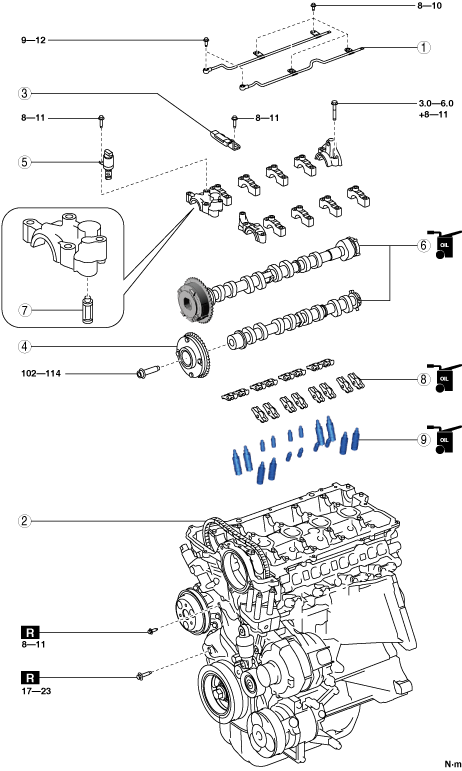 8—10

9—12

1

3

3.0—6.0
+8—11

8—11

8—11

5

6

OIL

7

4

102—114

8

OIL

9

OIL

2

R
8—11

R
17—23

N·m