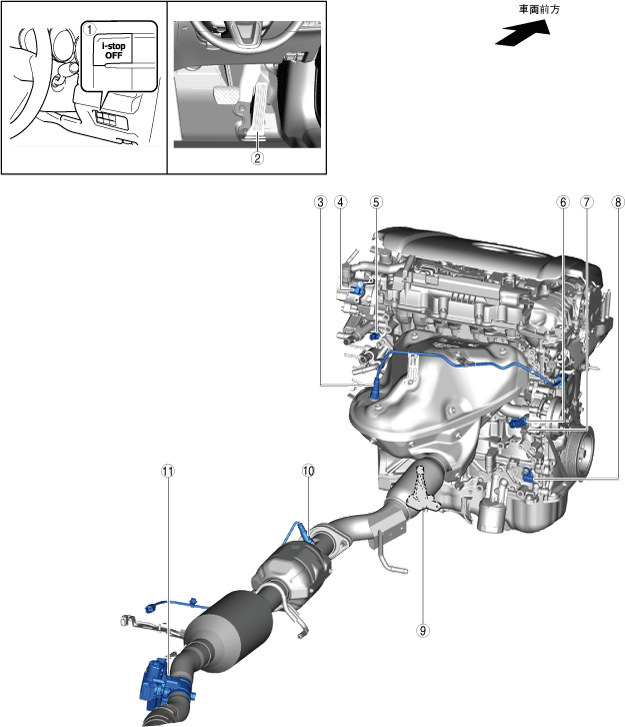 1
i-stop
OFF
2
車両前方
3
4
5
6
7
8
11
10
9