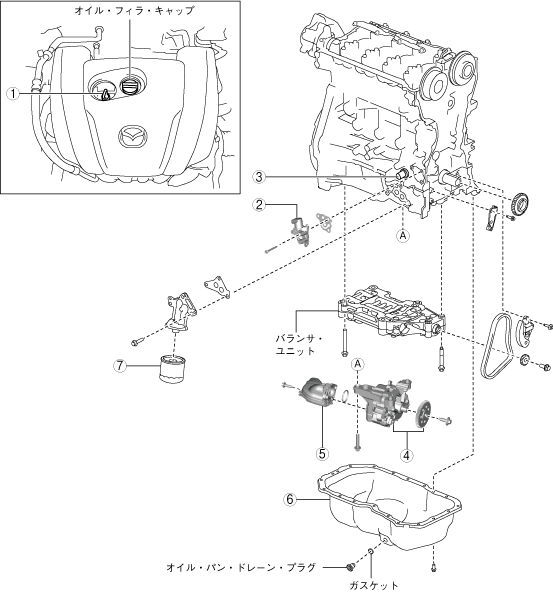 オイル・フィラ・キャップ

1

3

2

A

バランサ・ユニット

7

A

5

4

6

オイル・パン・ドレーン・プラグ

ガスケット