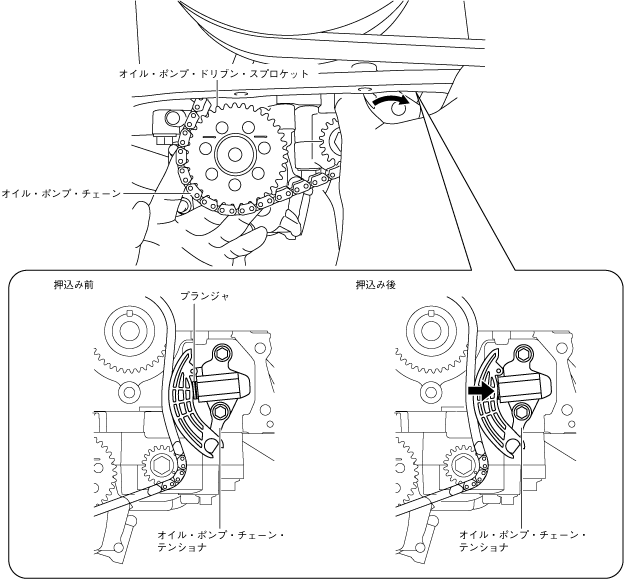 オイル・ポンプ・ドリブン・スプロケット

オイル・ポンプ・チェーン

押込み前

プランジャ

オイル・ポンプ・チェーン・テンショナ

押込み後

オイル・ポンプ・チェーン・テンショナ