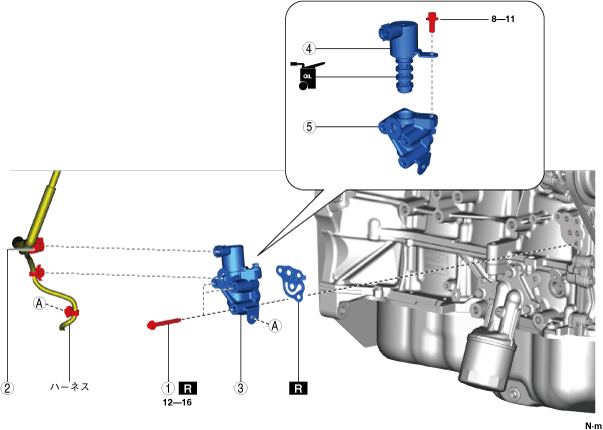 8—11

④

OIL

⑤

Ⓐ

Ⓐ

②

ハーネス

① R

12—16

③

R

N·m