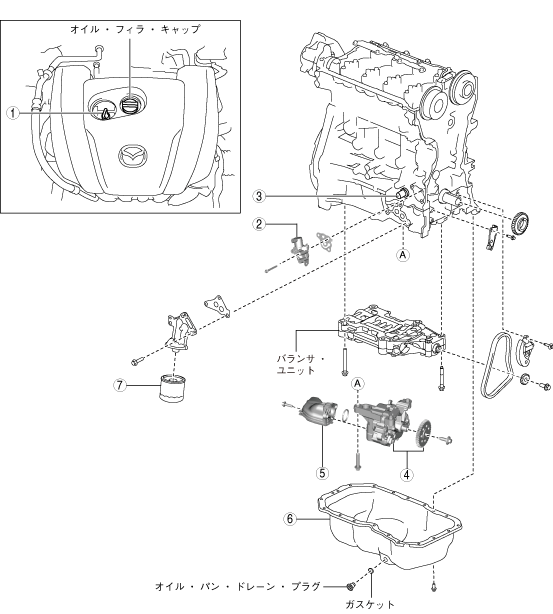 オイル・フィラ・キャップ

1

3

2

A

バランサ・ユニット

7

A

5

4

6

オイル・パン・ドレーン・プラグ

ガスケット