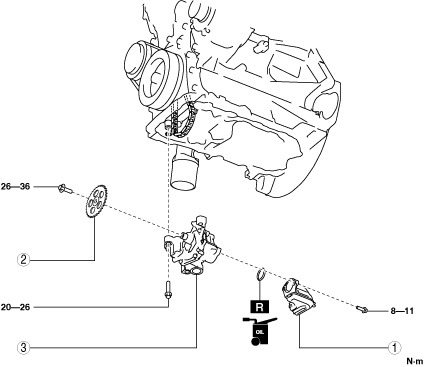 26—36

2

20—26

3

R

OIL

8—11

1

N·m