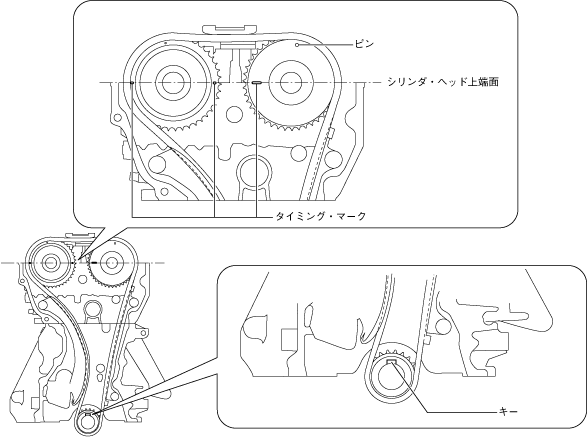 ピン

シリンダ・ヘッド上端面

タイミング・マーク

キー