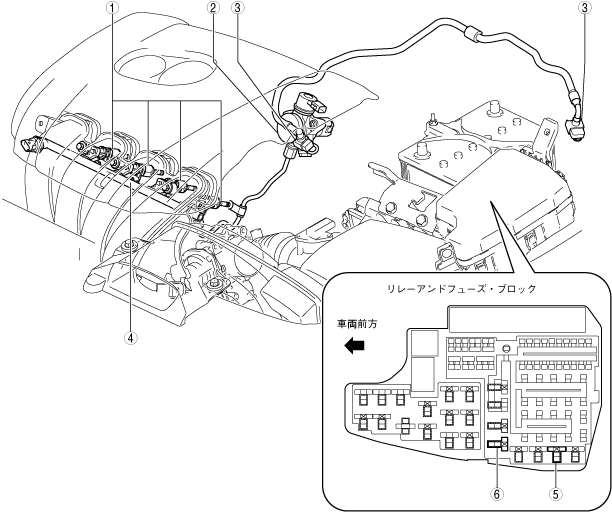 ①
②
③
③
④
リレーアンドフューズ・ブロック
車両前方
⑥
⑤