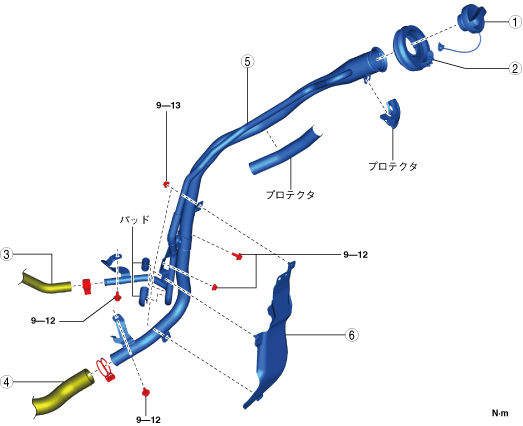 1
2
5
9—13
プロテクタ
プロテクタ
パッド
3
9—12
9—12
6
4
9—12
N·m