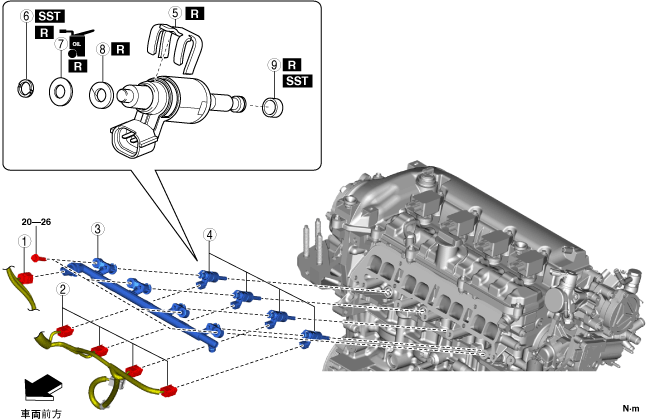 6 SST
R
7 OIL
R
8 R
5 R
9 R
SST
20—26
1
3
4
2
車両前方
N·m