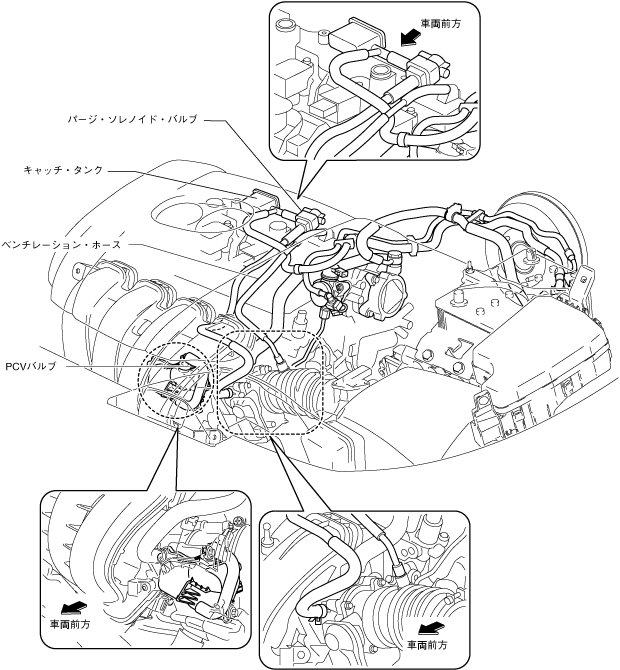 車両前方

パージ・ソレノイド・バルブ

キャッチ・タンク

ベンチレーション・ホース

PCVバルブ

車両前方

車両前方