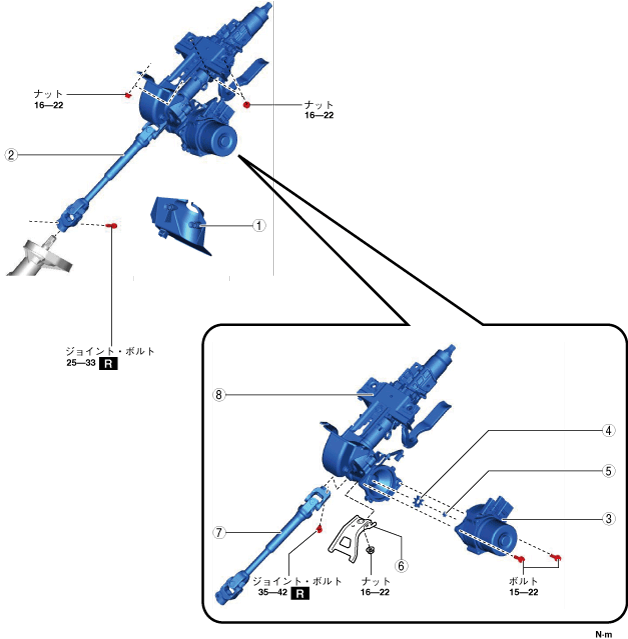 ナット
16—22

ナット
16—22

②

①

ジョイント・ボルト
25—33 R

⑧

④

⑤

③

⑦

⑥

ジョイント・ボルト
35—42 R

ナット
16—22

ボルト
15—22

N·m