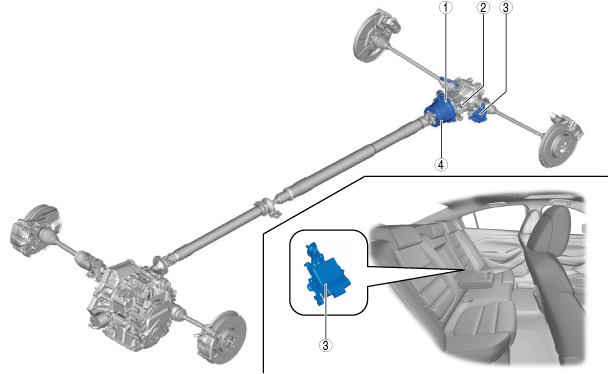 1
2
3
4
3