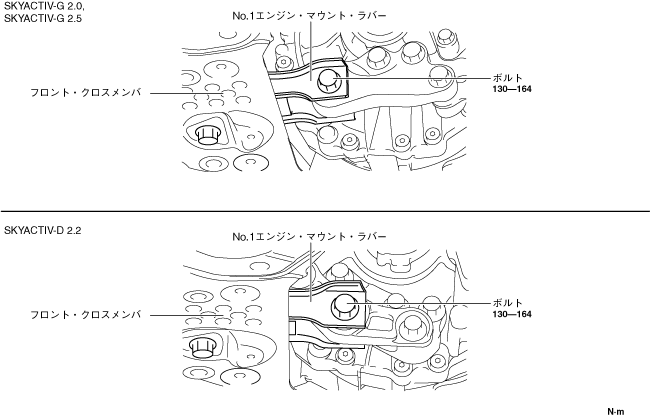 SKYACTIV-G 2.0,
SKYACTIV-G 2.5

No.1エンジン・マウント・ラバー

フロント・クロスメンバ

ボルト
130—164

SKYACTIV-D 2.2

No.1エンジン・マウント・ラバー

フロント・クロスメンバ

ボルト
130—164

N·m