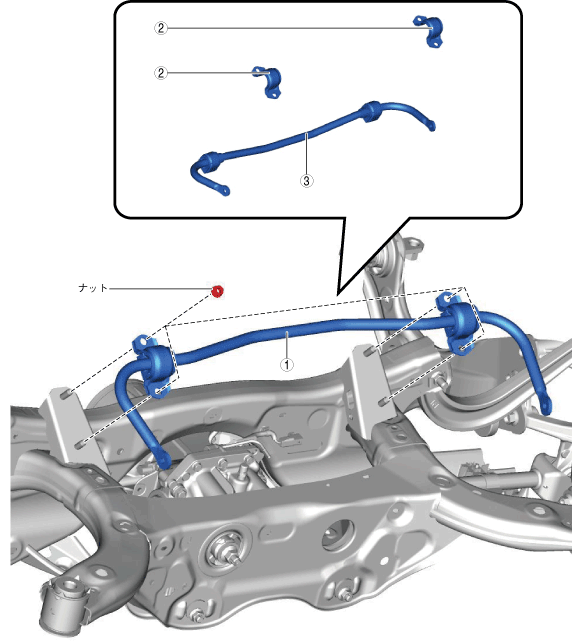 ②
②
③
ナット
①