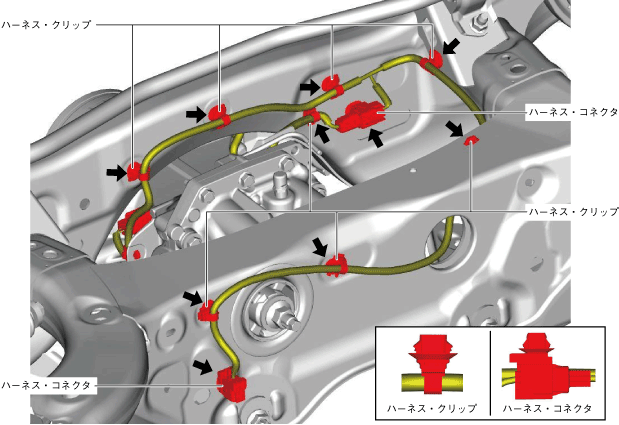 ハーネス・クリップ

ハーネス・コネクタ

ハーネス・クリップ

ハーネス・コネクタ

ハーネス・クリップ

ハーネス・コネクタ