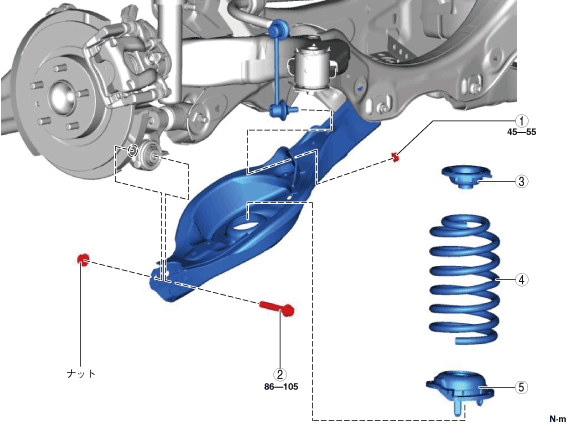 1
45—55

3

4

ナット

2
86—105

5

N·m