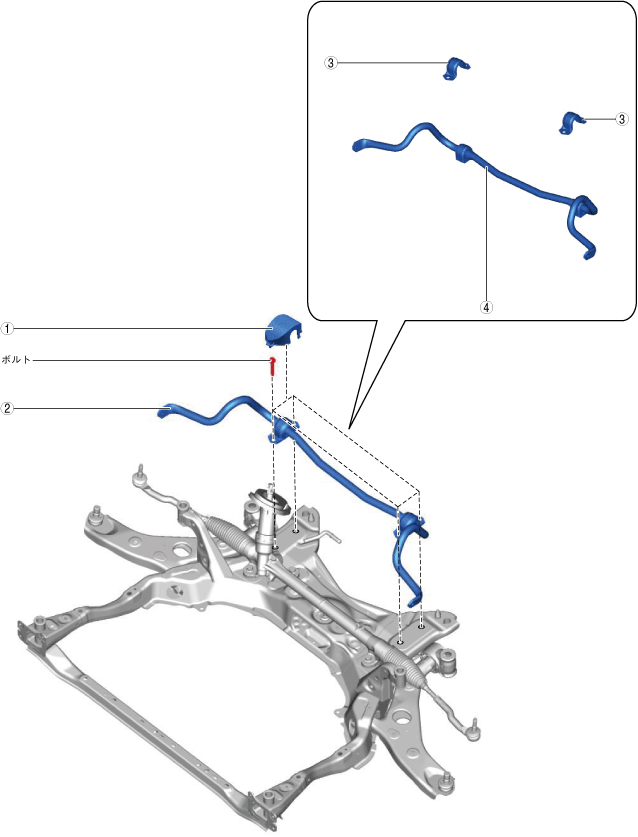 3
3
4
1
ボルト
2