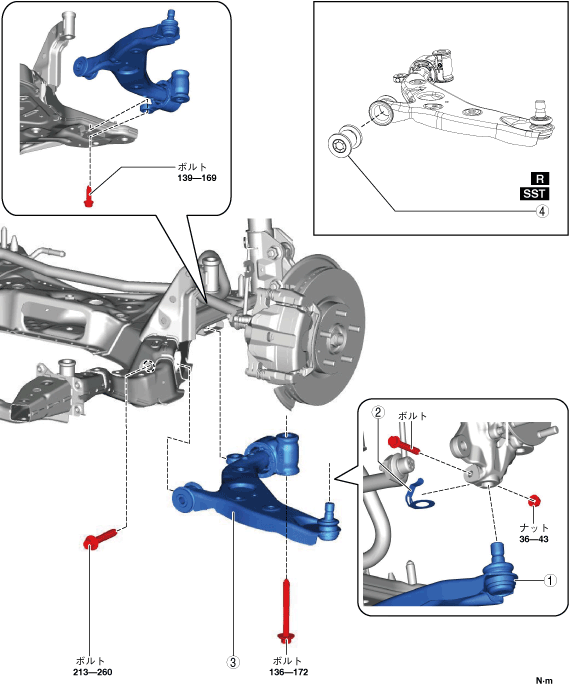 ボルト
139—169

R
SST
④

②
ボルト

ナット
36—43

①

ボルト
213—260

③

ボルト
136—172

N·m