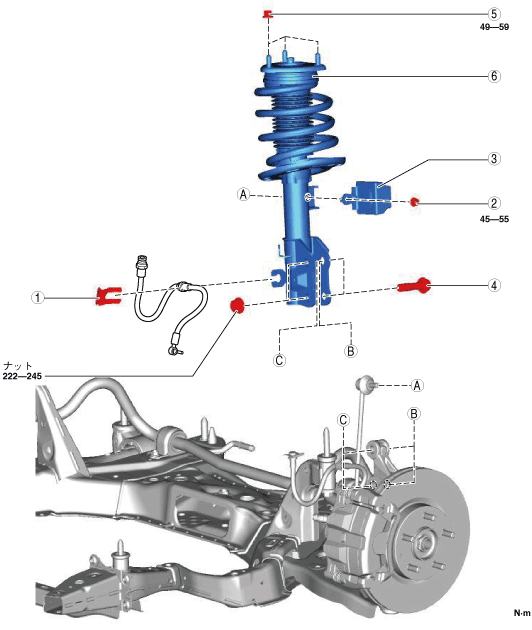 5
49—59

6

3

A

2
45—55

1

4

C

B

ナット
222—245

A

C

B

N·m