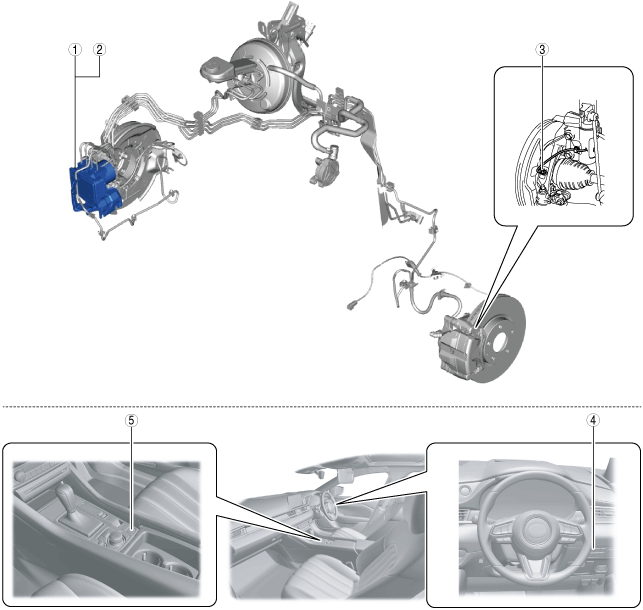 1
2
3
5
4