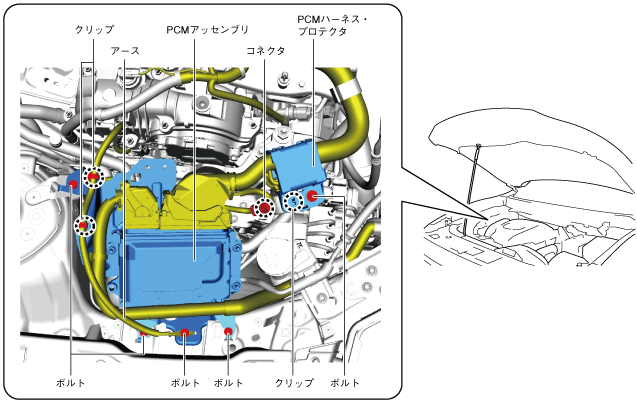 クリップ
アース
PCMアッセンブリ
コネクタ
PCMハーネス・プロテクタ
ボルト
ボルト
ボルト
クリップ
ボルト