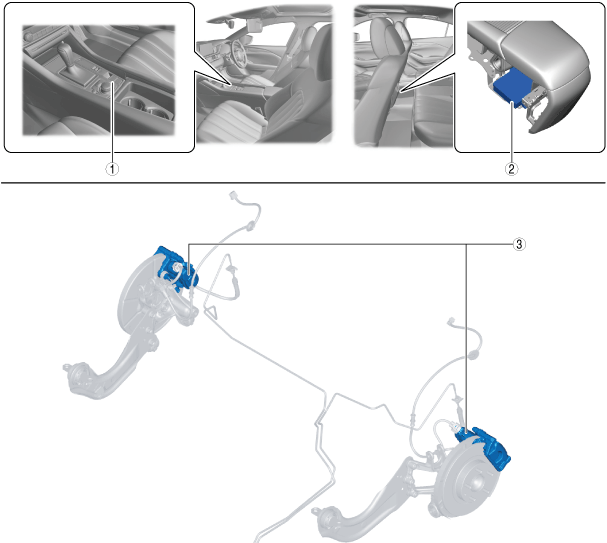 1

2

3