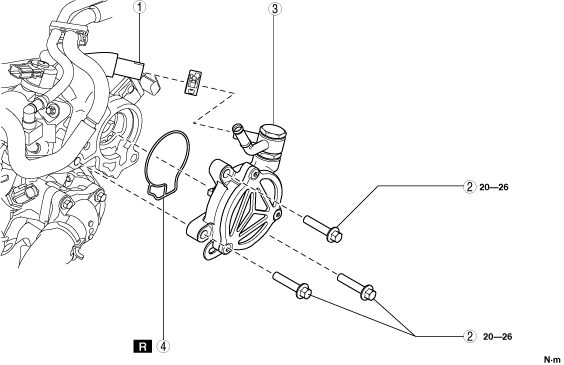 1
3
2 20—26
2 20—26
R 4
N·m