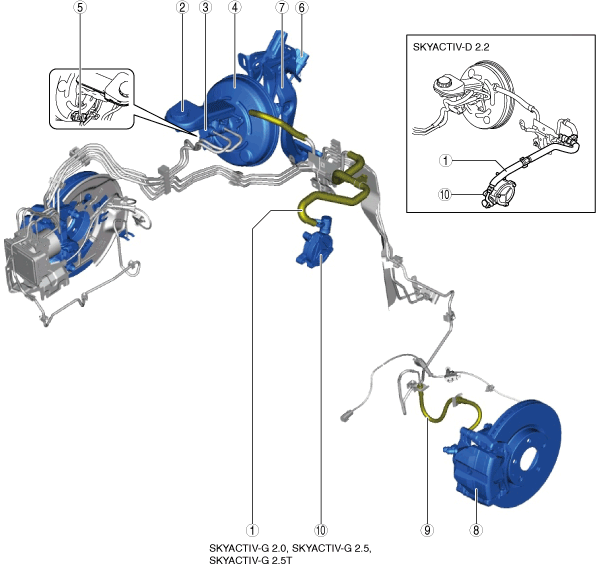 5
2
3
4
7
6
SKYACTIV-D 2.2
1
10
1
10
9
8
SKYACTIV-G 2.0, SKYACTIV-G 2.5, SKYACTIV-G 2.5T