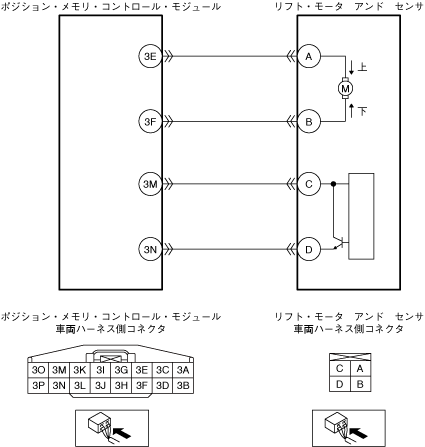 ポジション・メモリ・コントロール・モジュール

リフト・モータ　アンド　センサ

3E
3F
3M
3N

A
B
C
D

上
M
下

ポジション・メモリ・コントロール・モジュール
車両ハーネス側コネクタ

| 3O | 3M | 3K | 3I | 3G | 3E | 3C | 3A |
|---|---|---|---|---|---|---|---|
| 3P | 3N | 3L | 3J | 3H | 3F | 3D | 3B |

リフト・モータ　アンド　センサ
車両ハーネス側コネクタ

| C | A |
|---|---|
| D | B |