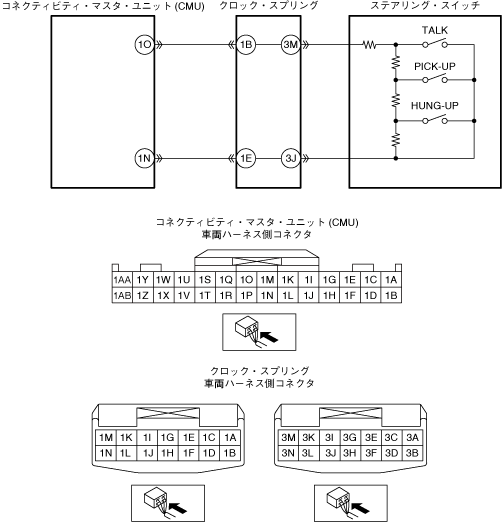 コネクティビティ・マスタ・ユニット (CMU)

クロック・スプリング

ステアリング・スイッチ

1O

1B

3M

TALK

PICK-UP

HUNG-UP

1N

1E

3J

コネクティビティ・マスタ・ユニット (CMU)
車両ハーネス側コネクタ

| 1AA | 1Y | 1W | 1U | 1S | 1Q | 1O | 1M | 1K | 1I | 1G | 1E | 1C | 1A |
|---|---|---|---|---|---|---|---|---|---|---|---|---|---|
| 1AB | 1Z | 1X | 1V | 1T | 1R | 1P | 1N | 1L | 1J | 1H | 1F | 1D | 1B |

クロック・スプリング
車両ハーネス側コネクタ

| 1M | 1K | 1I | 1G | 1E | 1C | 1A |
|---|---|---|---|---|---|---|
| 1N | 1L | 1J | 1H | 1F | 1D | 1B |

| 3M | 3K | 3I | 3G | 3E | 3C | 3A |
|---|---|---|---|---|---|---|
| 3N | 3L | 3J | 3H | 3F | 3D | 3B |