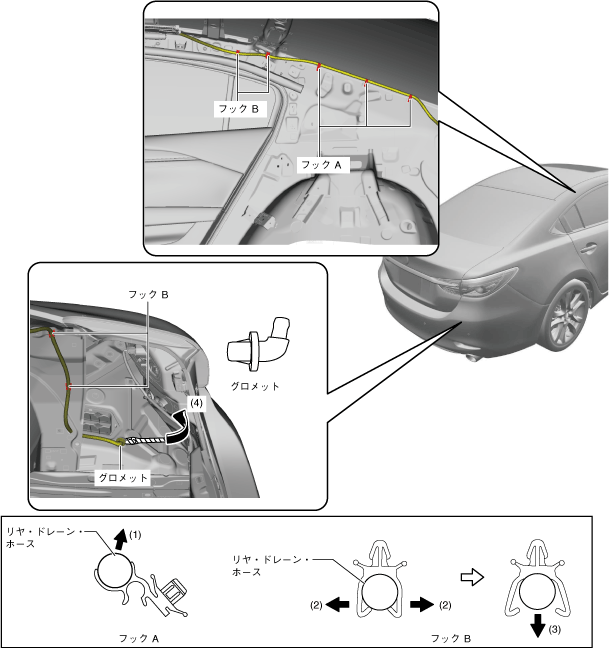 フック B

フック A

フック B

グロメット

(4)

グロメット

リヤ・ドレーン・ホース

(1)

フック A

リヤ・ドレーン・ホース

(2)

(2)

(3)

フック B