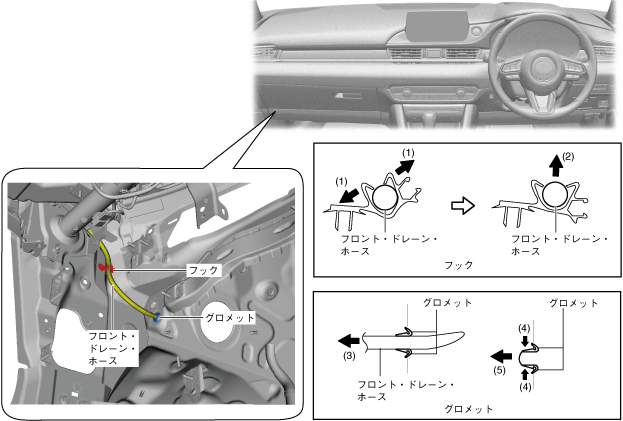 フック

グロメット

フロント・ドレーン・ホース

(1)

(1)

フロント・ドレーン・ホース

(2)

フロント・ドレーン・ホース

フック

グロメット

(3)

フロント・ドレーン・ホース

グロメット

(4)

(5)

(4)

グロメット