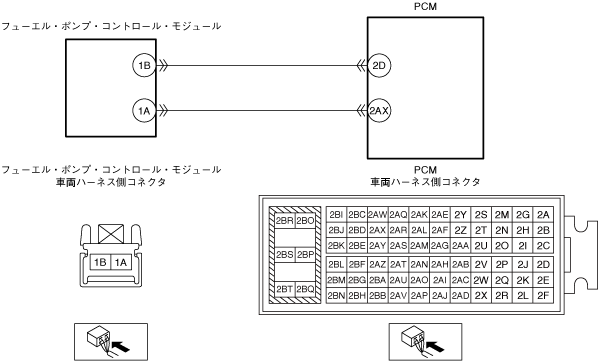 フューエル・ポンプ・コントロール・モジュール

1B
1A

PCM

2D
2AX

フューエル・ポンプ・コントロール・モジュール
車両ハーネス側コネクタ

1B 1A

PCM
車両ハーネス側コネクタ

2BR 2BO
2BS 2BP
2BT 2BQ

| 2BI | 2BC | 2AW | 2AQ | 2AK | 2AE | 2Y | 2S | 2M | 2G | 2A |
|---|---|---|---|---|---|---|---|---|---|---|
| 2BJ | 2BD | 2AX | 2AR | 2AL | 2AF | 2Z | 2T | 2N | 2H | 2B |
| 2BK | 2BE | 2AY | 2AS | 2AM | 2AG | 2AA | 2U | 2O | 2I | 2C |
| 2BL | 2BF | 2AZ | 2AT | 2AN | 2AH | 2AB | 2V | 2P | 2J | 2D |
| 2BM | 2BG | 2BA | 2AU | 2AO | 2AI | 2AC | 2W | 2Q | 2K | 2E |
| 2BN | 2BH | 2BB | 2AV | 2AP | 2AJ | 2AD | 2X | 2R | 2L | 2F |