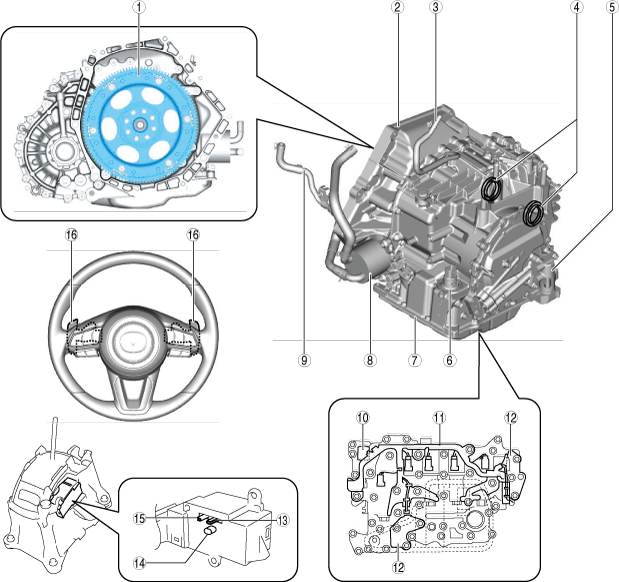 1
2
3
4
5
16
16
9
8
7
6
10
11
12
12
15
13
14