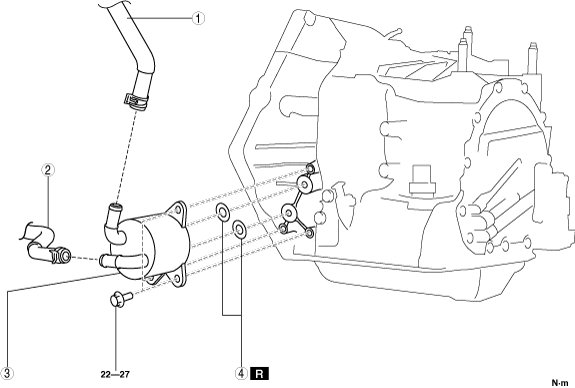 1

2

3

22—27

4 R

N·m