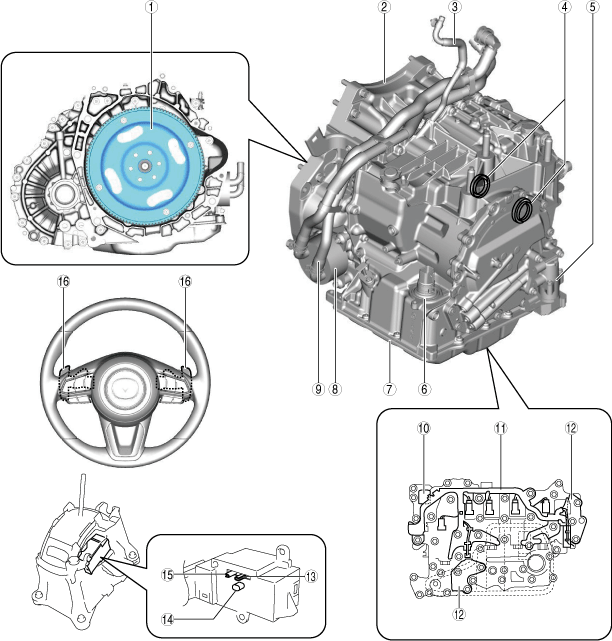 ①
②
③
④
⑤
⑯
⑯
⑨
⑧
⑦
⑥
⑩
⑪
⑫
⑮
⑬
⑭
⑫