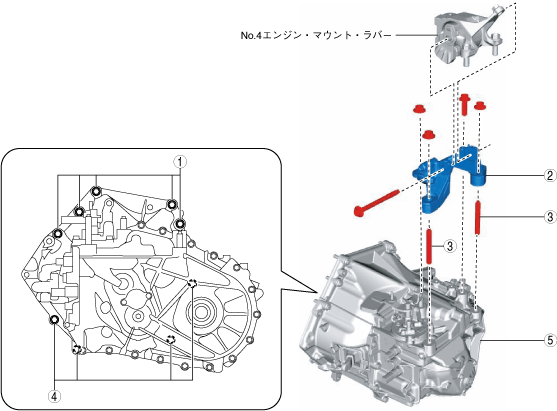 No.4エンジン・マウント・ラバー

1

2

3

3

4

5