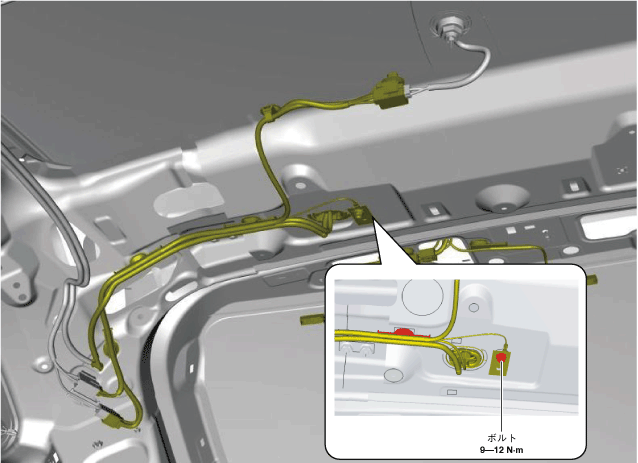 ボルト
9—12 N·m