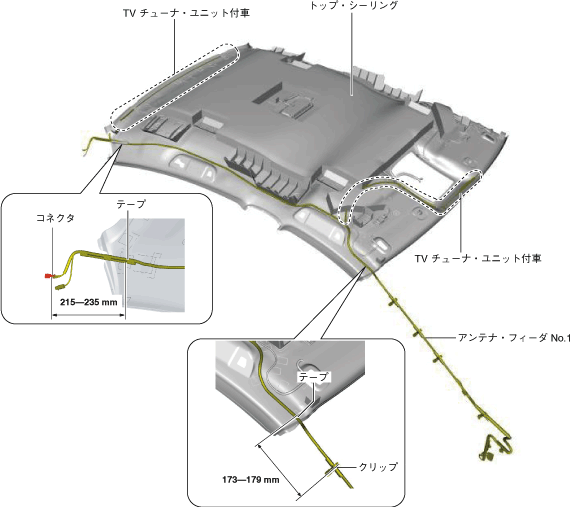 TV チューナ・ユニット付車

トップ・シーリング

テープ

コネクタ

215—235 mm

TV チューナ・ユニット付車

アンテナ・フィーダ No.1

テープ

クリップ

173—179 mm