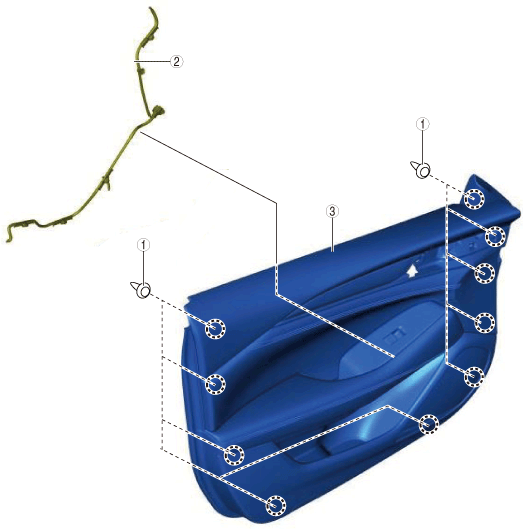 2
1
3
1