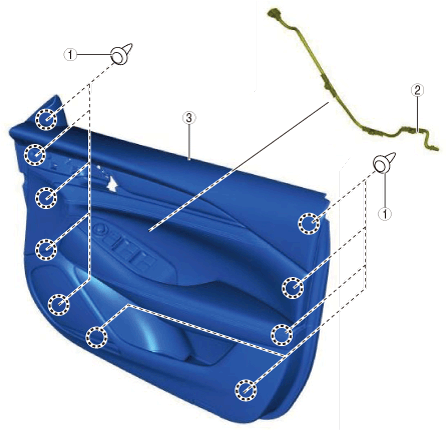 1
3
2
1