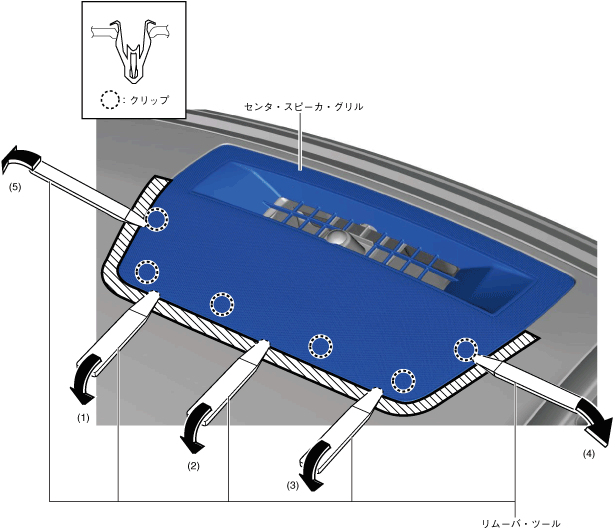 : クリップ

センタ・スピーカ・グリル

(5)

(1)

(2)

(3)

(4)

リムーバ・ツール