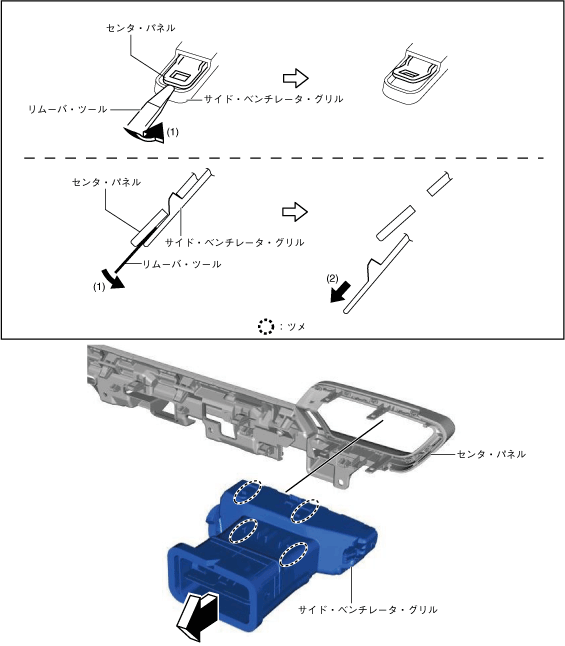 センタ・パネル

リムーバ・ツール

サイド・ベンチレータ・グリル

(1)

センタ・パネル

サイド・ベンチレータ・グリル

リムーバ・ツール

(1)

(2)

：ツメ

センタ・パネル

サイド・ベンチレータ・グリル