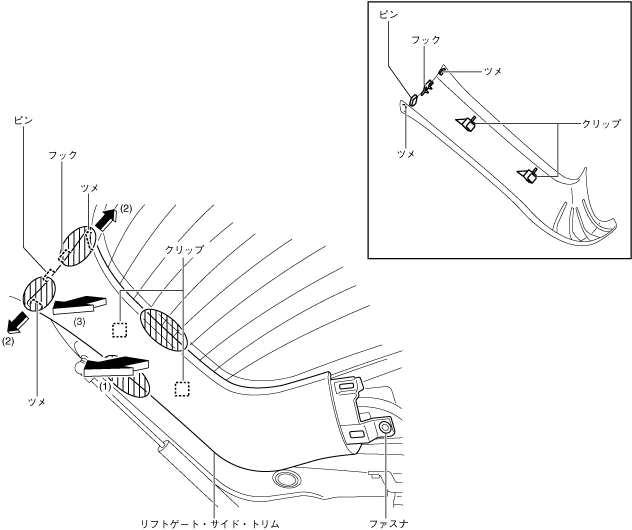 ピン
フック
ツメ
クリップ
ツメ

ピン
フック
ツメ
(2)
クリップ
(3)
(2)
(1)
ツメ
リフトゲート・サイド・トリム
ファスナ