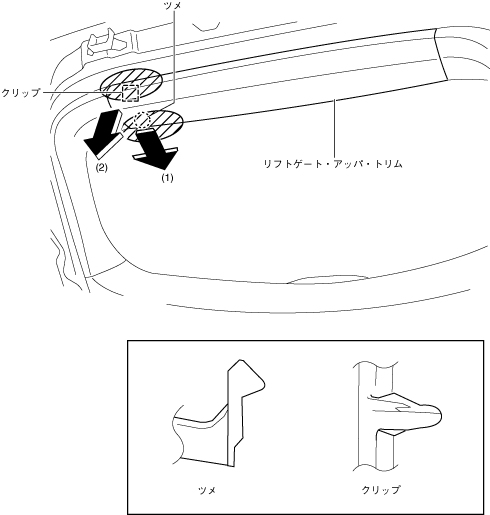 ツメ

クリップ

(2)

(1)

リフトゲート・アッパ・トリム

ツメ

クリップ