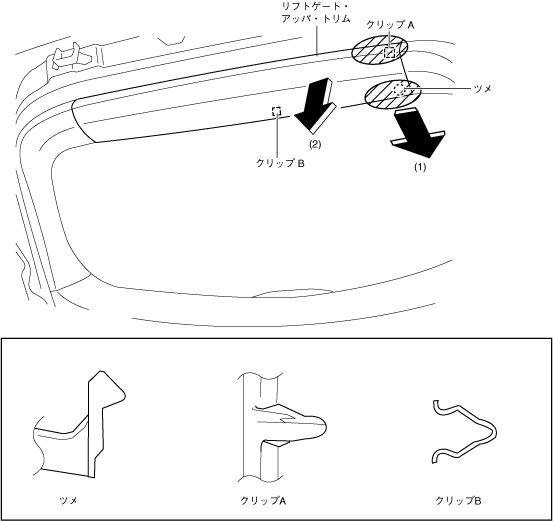 リフトゲート・アッパ・トリム

クリップ A

ツメ

(2)

クリップ B

(1)

ツメ

クリップA

クリップB